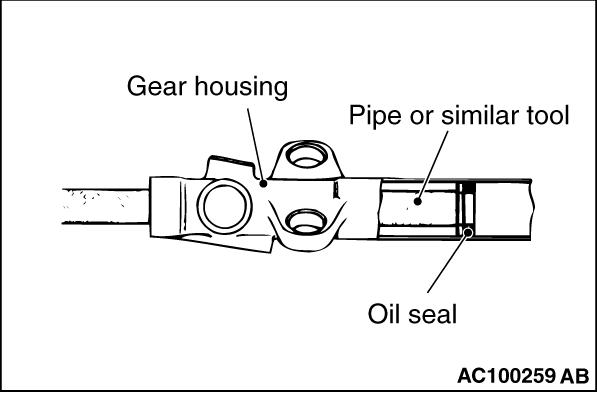 Gear housing

Pipe or similar tool

Oil seal

AC100259 AB