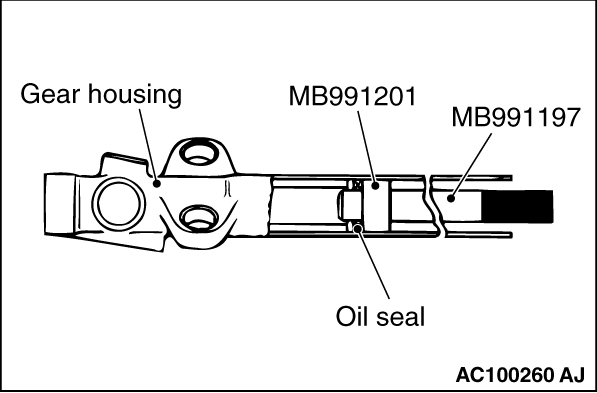 Gear housing
MB991201
MB991197
Oil seal
AC100260 AJ