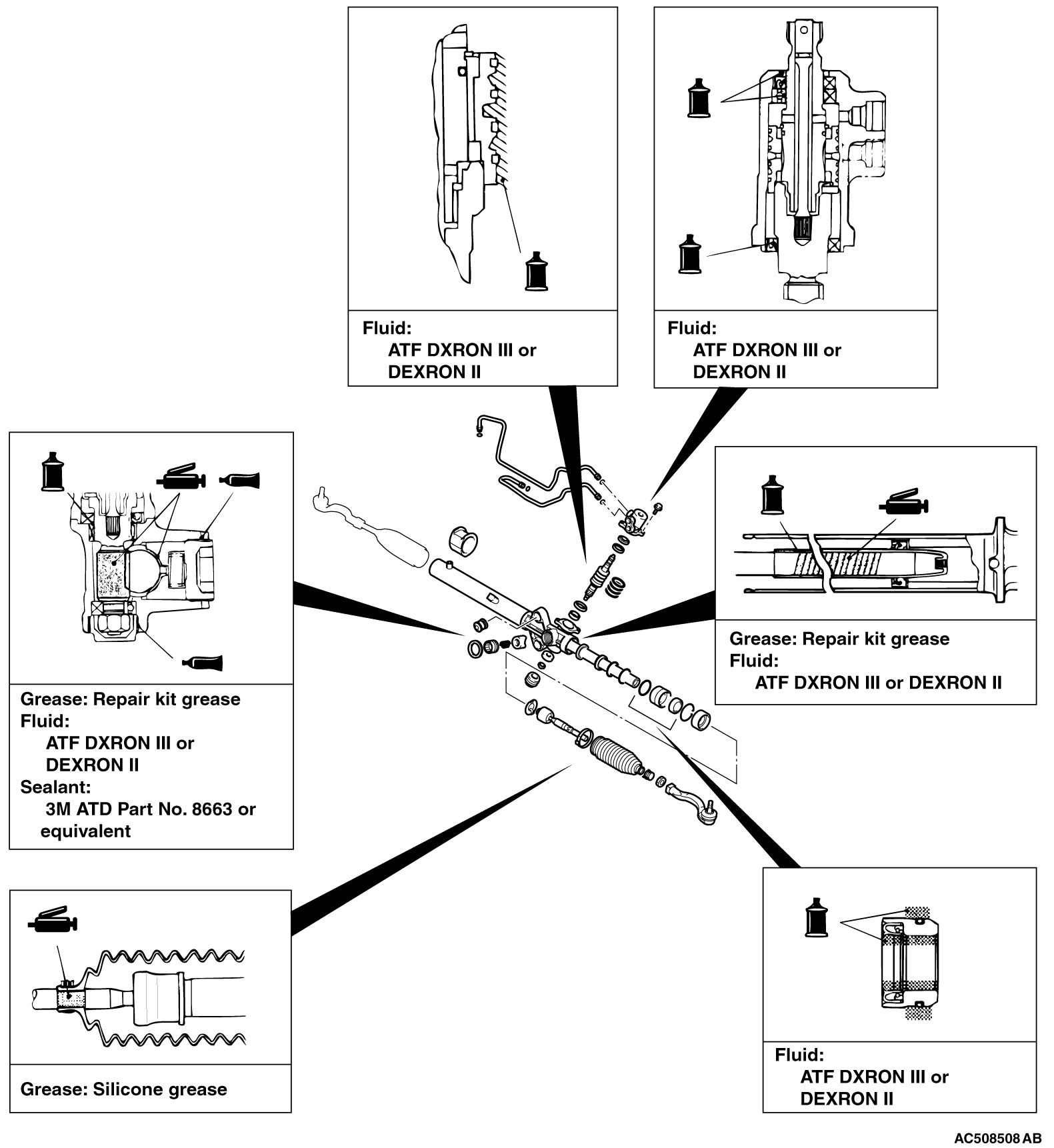 Fluid:
ATF DXRON III or
DEXRON II

Fluid:
ATF DXRON III or
DEXRON II

Grease: Repair kit grease
Fluid:
ATF DXRON III or
DEXRON II
Sealant:
3M ATD Part No. 8663 or
equivalent

Grease: Repair kit grease
Fluid:
ATF DXRON III or DEXRON II

Grease: Silicone grease

Fluid:
ATF DXRON III or
DEXRON II

AC508508 AB