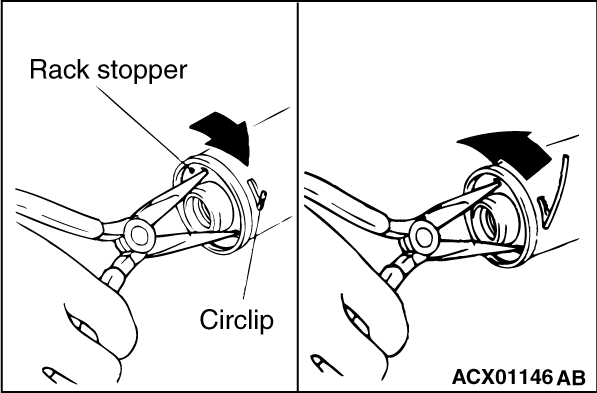 Rack stopper

Circlip

ACX01146 AB