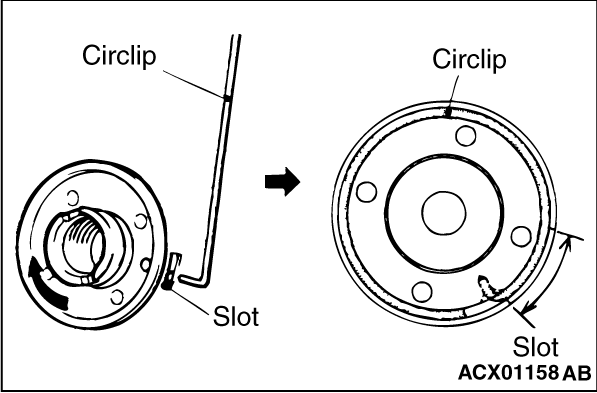 Circlip

Slot

Circlip

Slot

ACX01158 AB