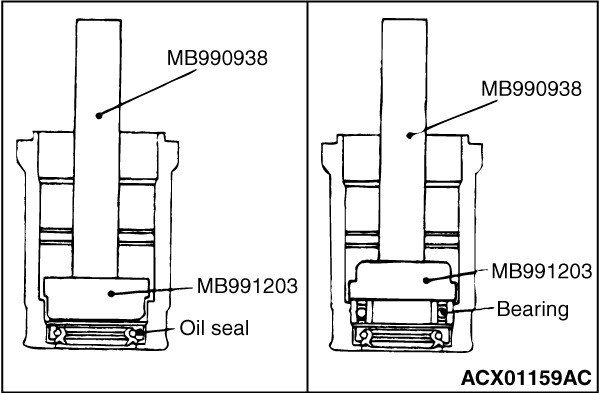 MB990938

MB991203

Oil seal

MB990938

MB991203

Bearing

ACX01159AC