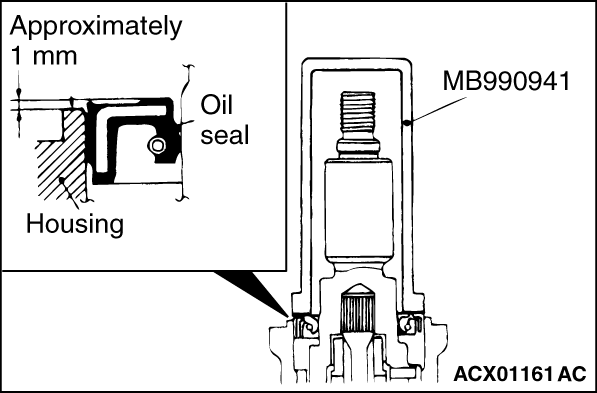 Approximately 1 mm

Oil seal

Housing

MB990941

ACX01161 AC