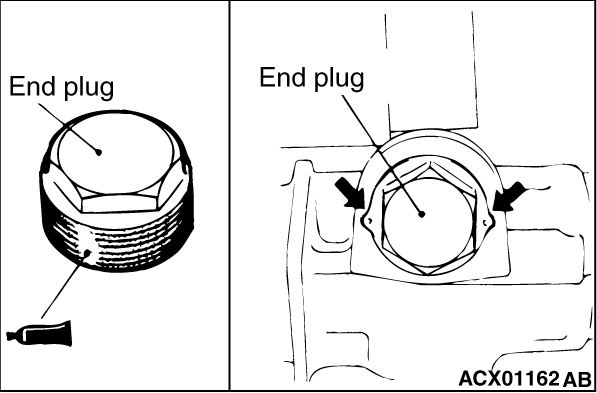 End plug

End plug

ACX01162 AB