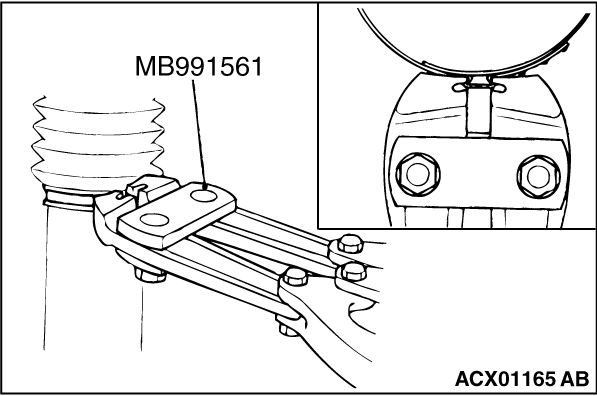 MB991561

ACX01165 AB