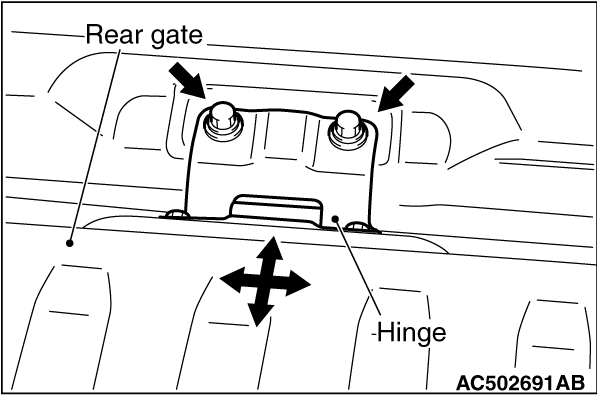 Rear gate
Hinge
AC502691AB