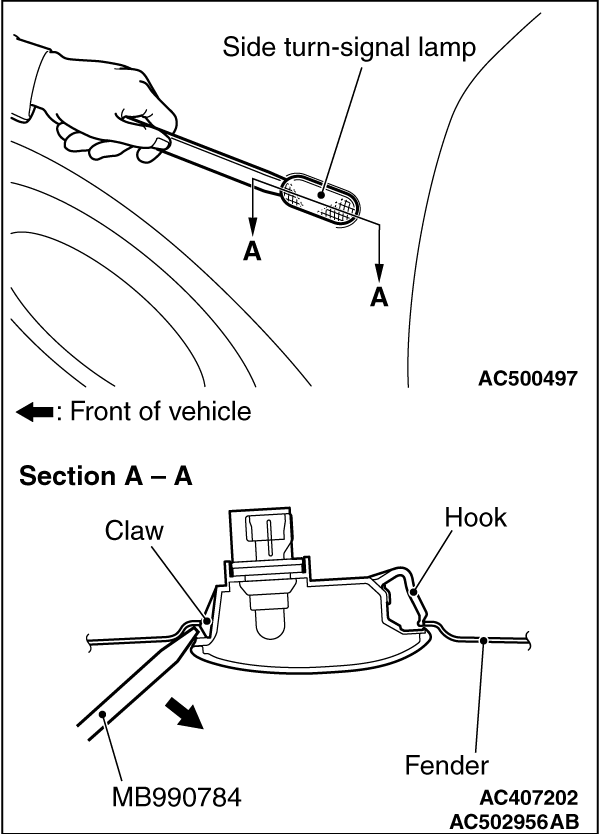 Side turn-signal lamp

A

A

AC500497

: Front of vehicle

Section A – A

Claw

Hook

Fender

MB990784

AC407202
AC502956AB