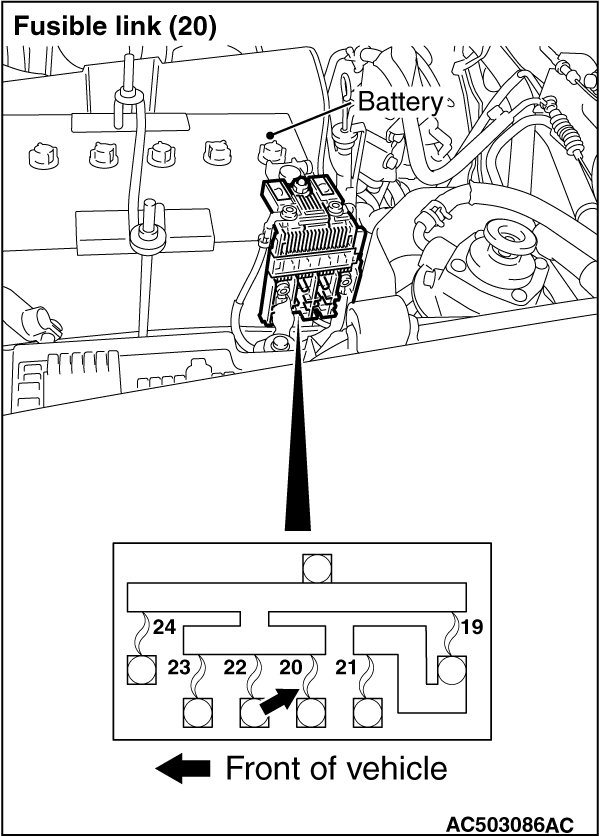 Fusible link (20)

Battery

24

19

23

22

20

21

Front of vehicle

AC503086AC