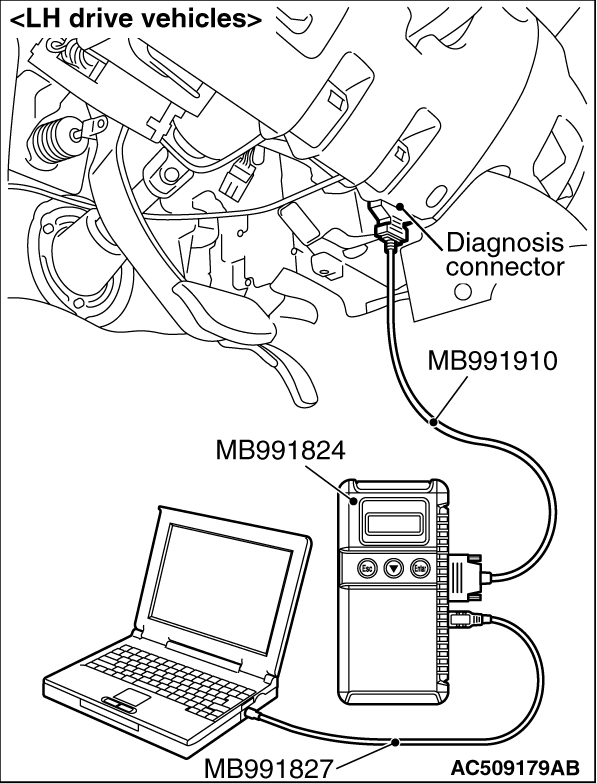 <LH drive vehicles>

Diagnosis connector

MB991910

MB991824

Esc

Enter

MB991827

AC509179AB