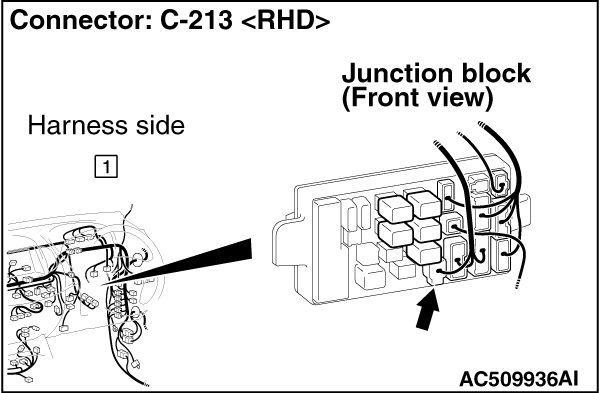 Connector: C-213 <RHD>

Junction block
(Front view)

Harness side

1

AC509936AI