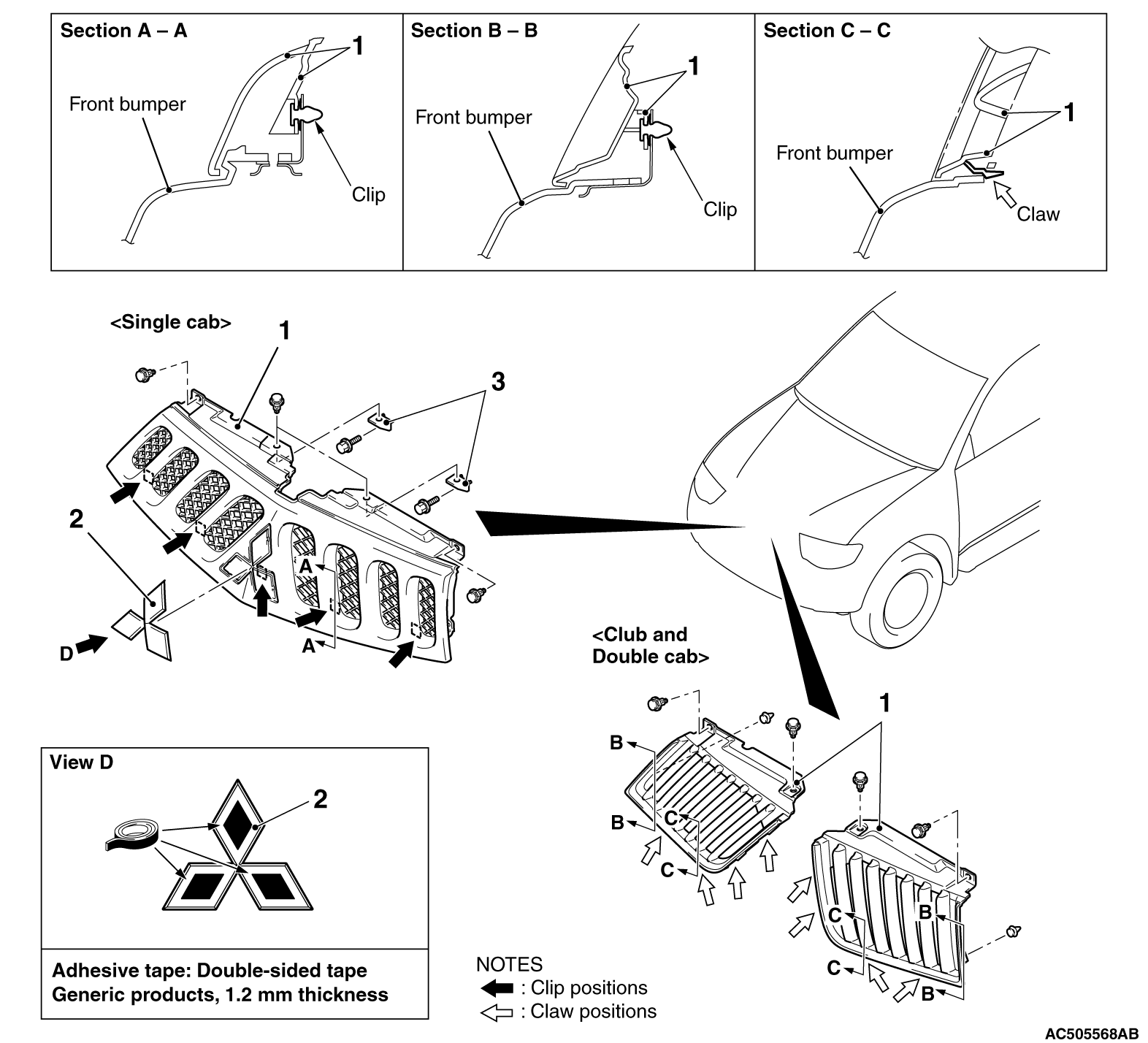 Section A – A
1
Front bumper
Clip

Section B – B
1
Front bumper
Clip

Section C – C
1
Front bumper
Claw

<Single cab>
1
3
2
A
A
D

<Club and Double cab>
1
B
B
C
C
C
C
B
B

View D
2

Adhesive tape: Double-sided tape
Generic products, 1.2 mm thickness

NOTES
: Clip positions
: Claw positions

AC505568AB