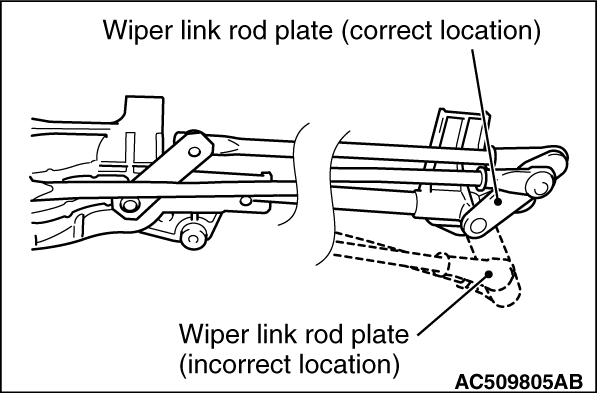 Wiper link rod plate (correct location)

Wiper link rod plate (incorrect location)

AC509805AB