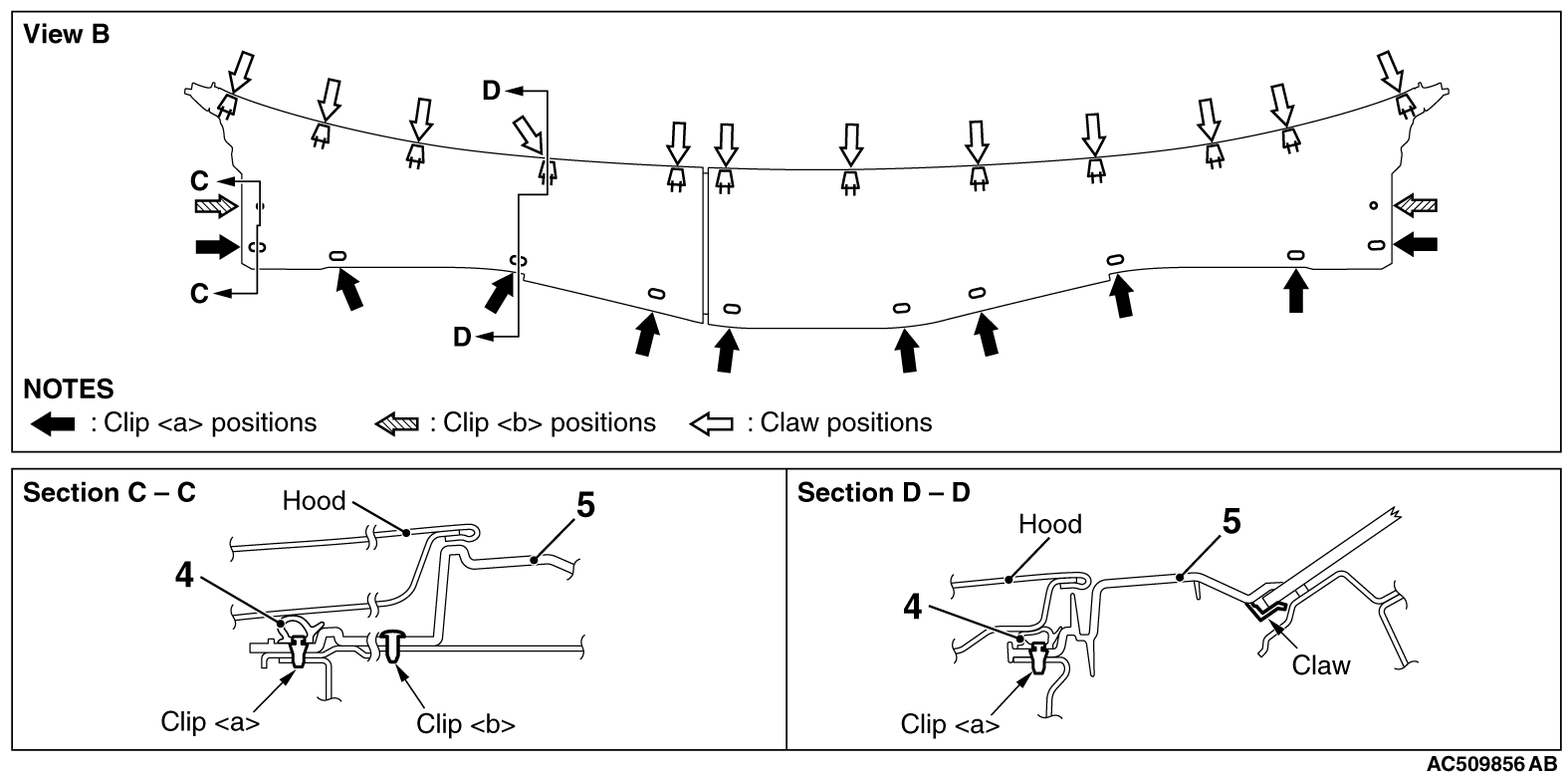 View B

D

C

C

D

NOTES

: Clip <a> positions : Clip <b> positions : Claw positions

Section C – C

Hood

5

4

Clip <a>

Clip <b>

Section D – D

Hood

5

4

Claw

Clip <a>

AC509856 AB