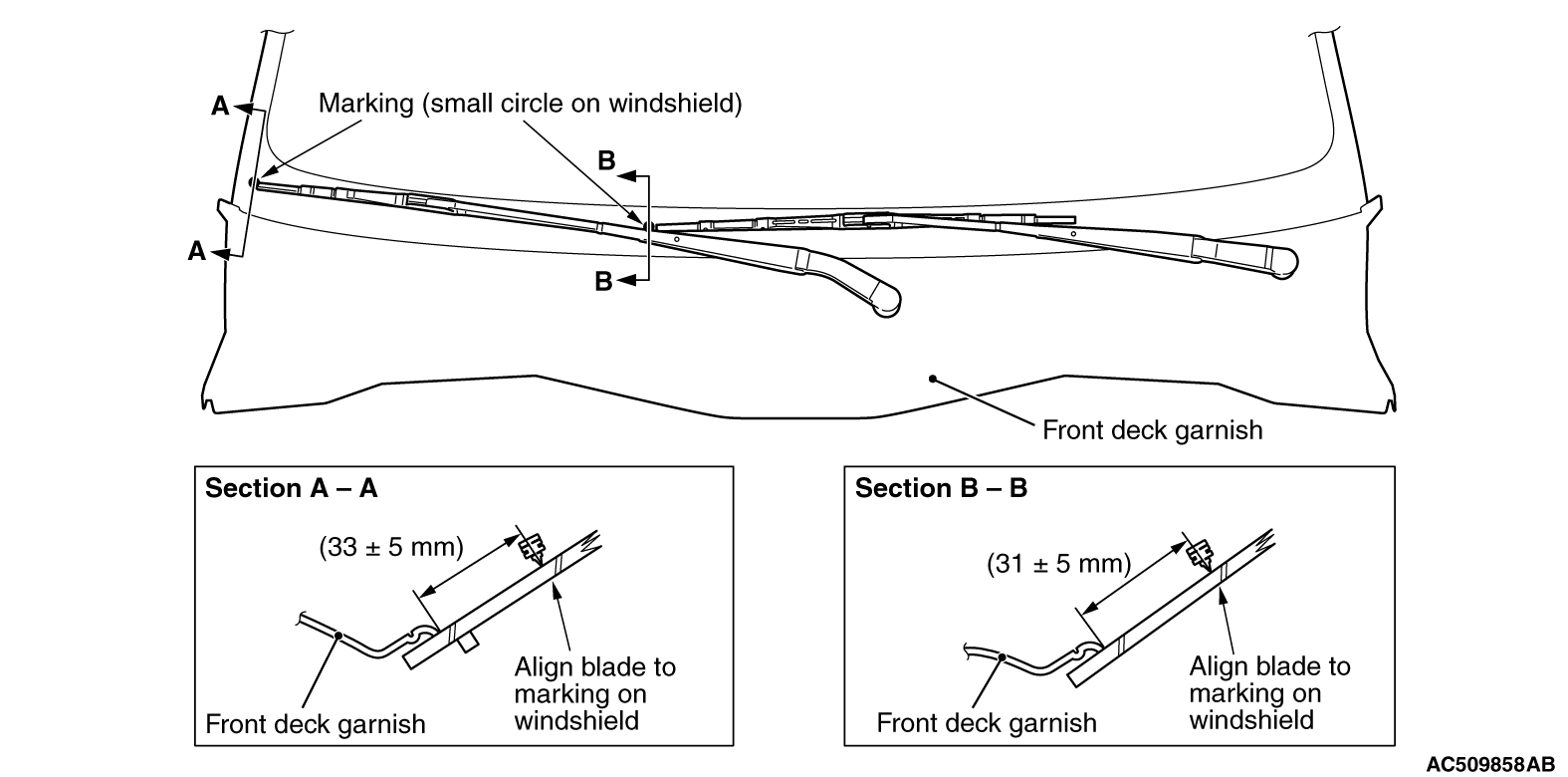 A
Marking (small circle on windshield)
B
A
B
Front deck garnish

Section A – A
(33 ± 5 mm)
Front deck garnish
Align blade to marking on windshield

Section B – B
(31 ± 5 mm)
Front deck garnish
Align blade to marking on windshield

AC509858AB