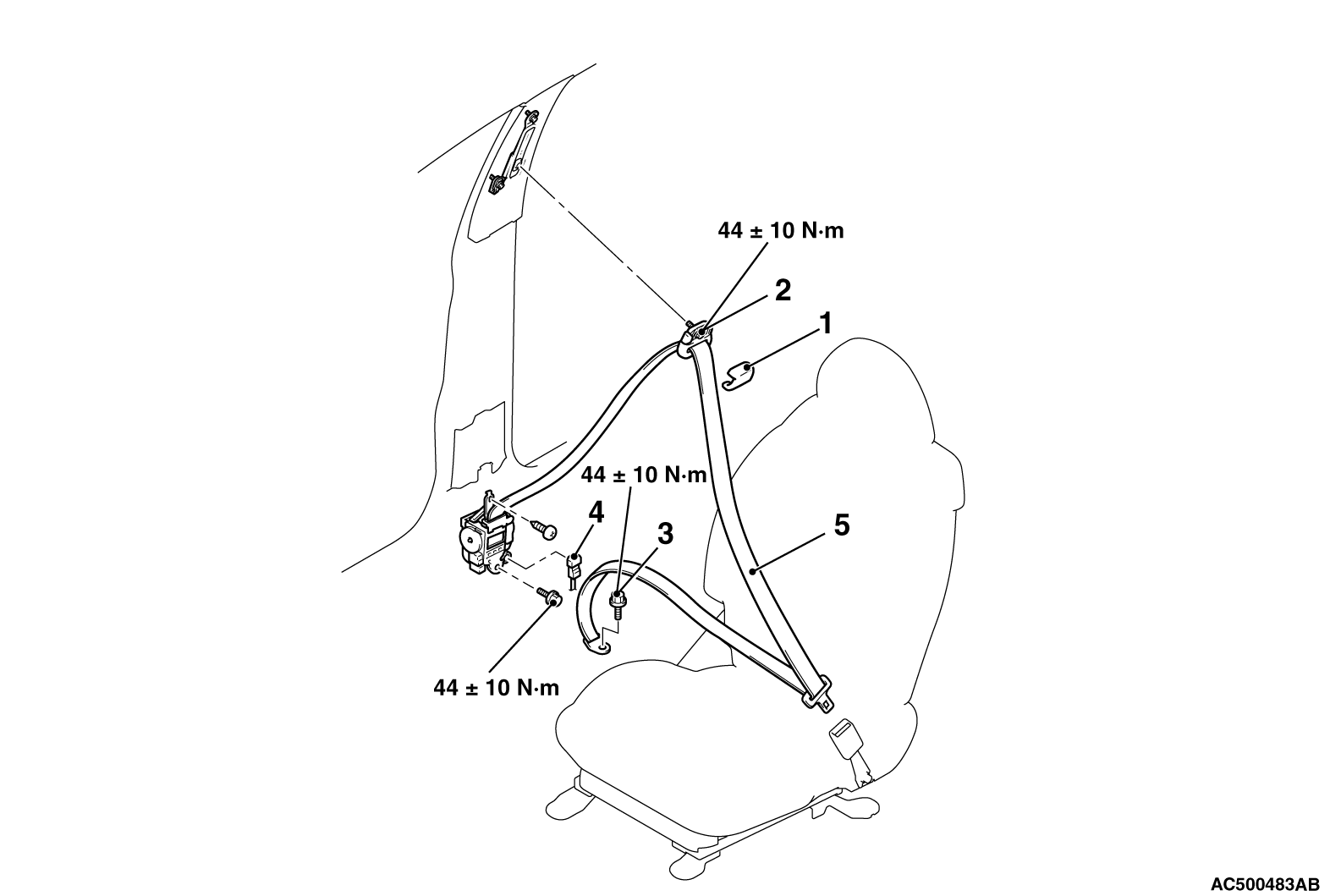 44 ± 10 N·m

2

1

44 ± 10 N·m

4

3

5

44 ± 10 N·m

AC500483AB