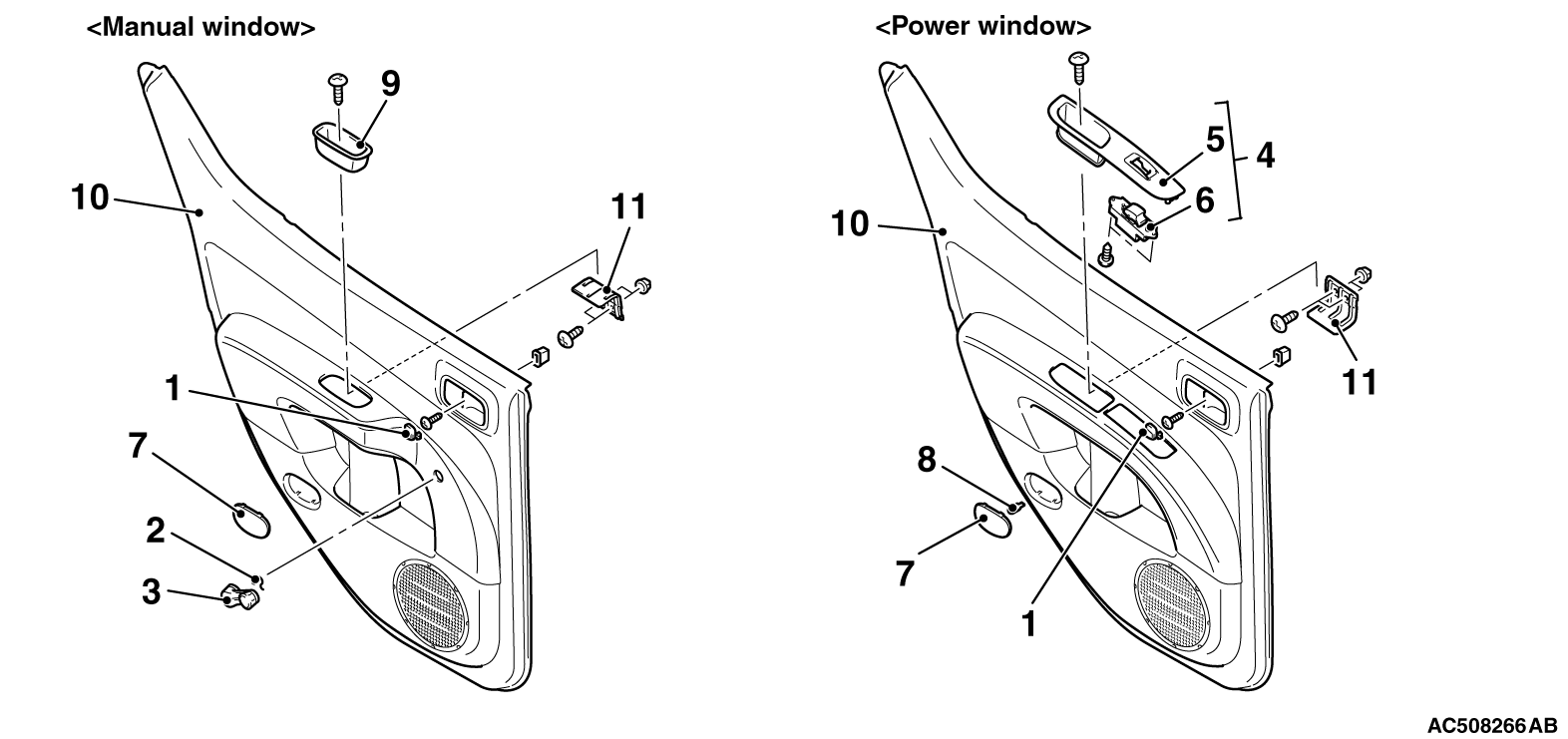 <Manual window>

9
10
11
1
7
2
3

<Power window>

5
4
6
10
11
8
7
1

AC508266AB