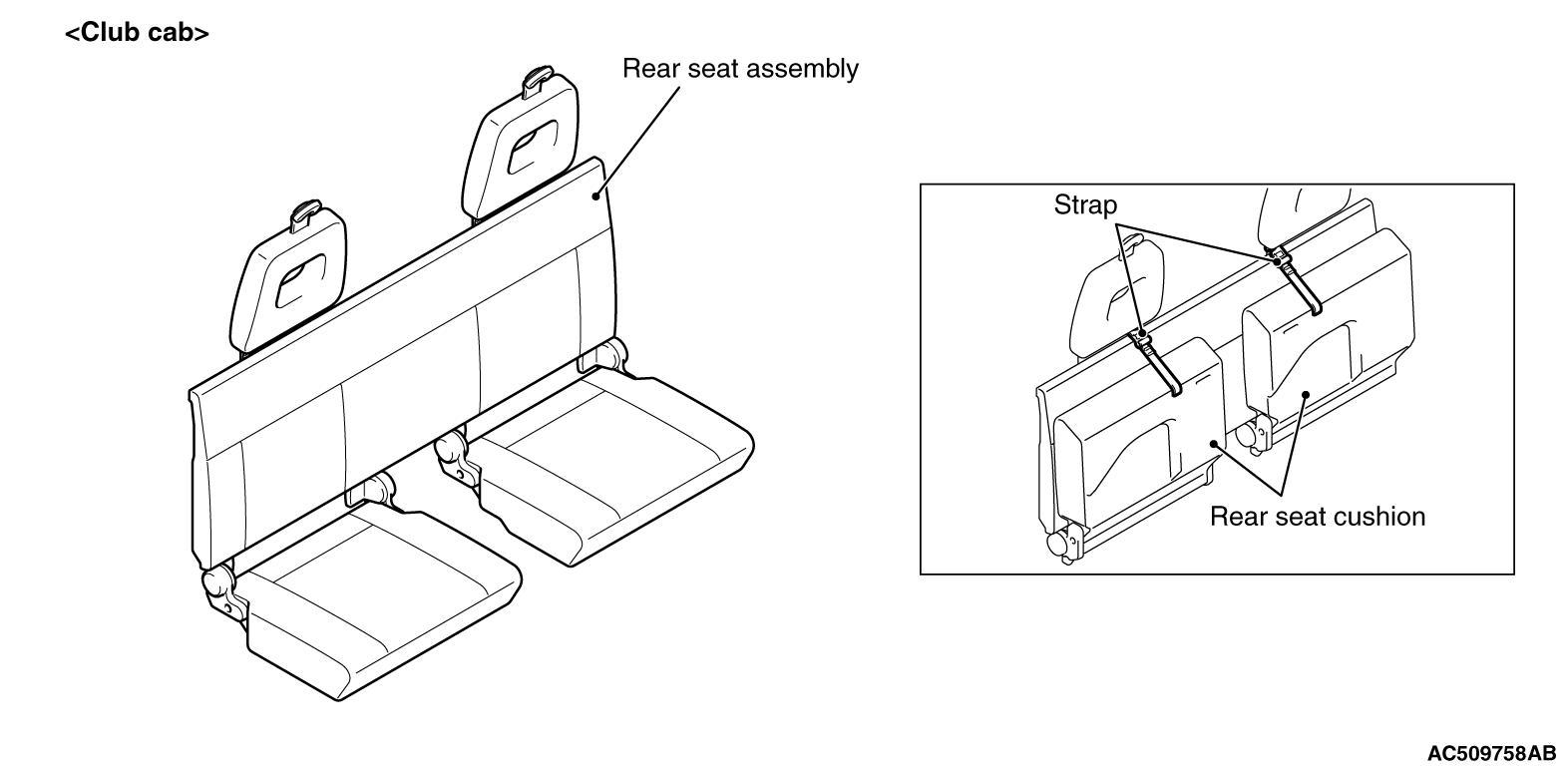 <Club cab>

Rear seat assembly

Strap

Rear seat cushion

AC509758AB