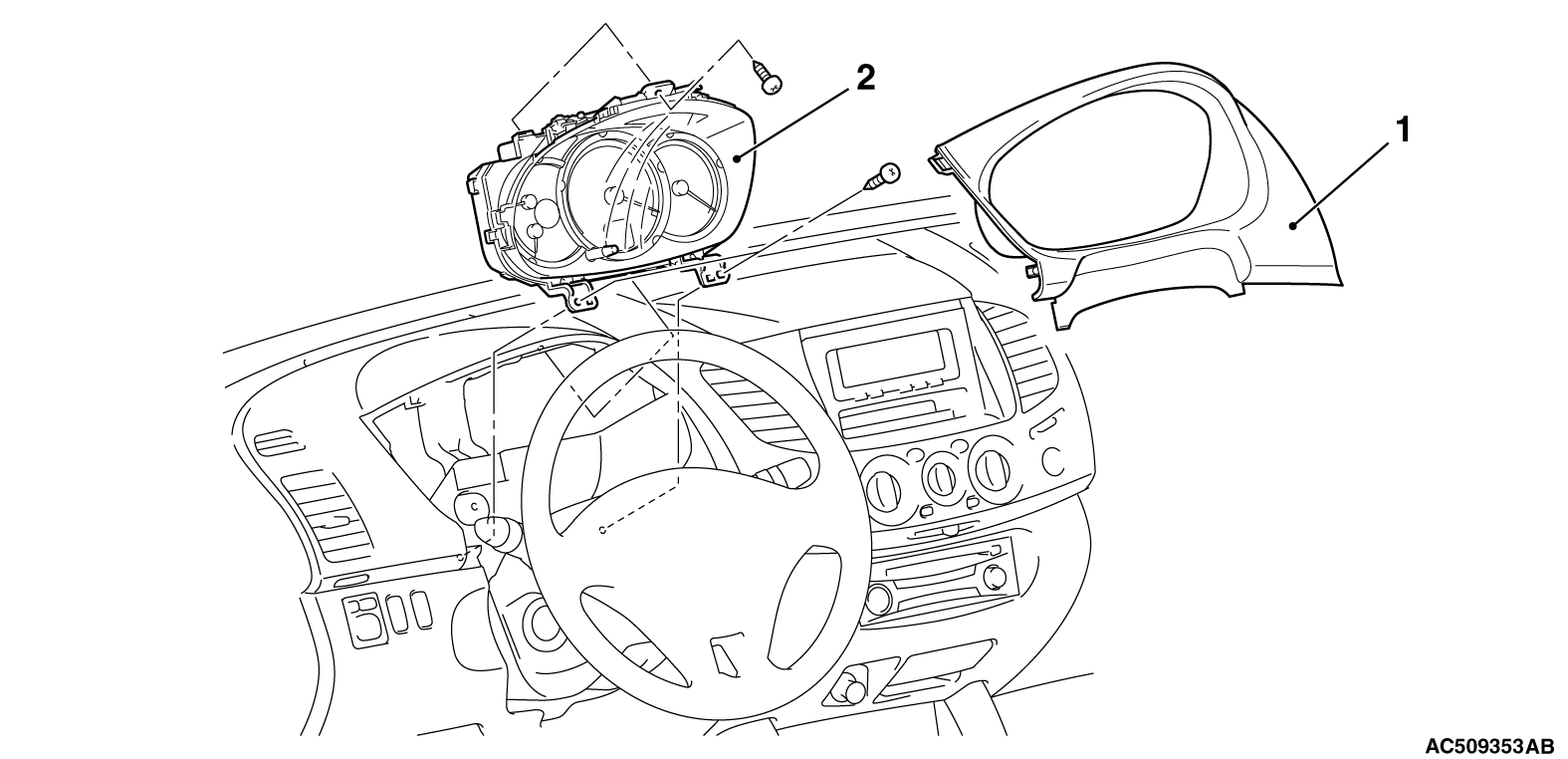 2
1
AC509353AB