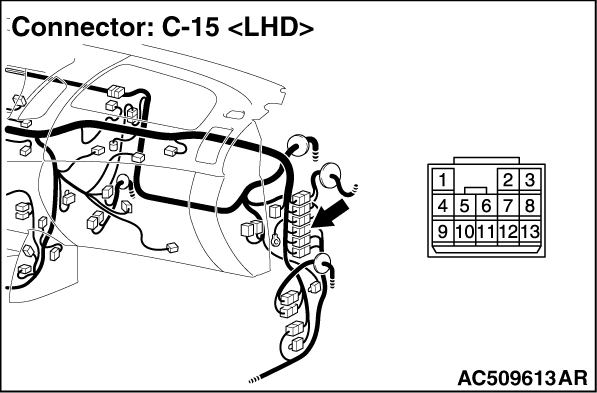 Connector: C-15 <LHD>

1 2 3
4 5 6 7 8
9 10 11 12 13

AC509613 AR