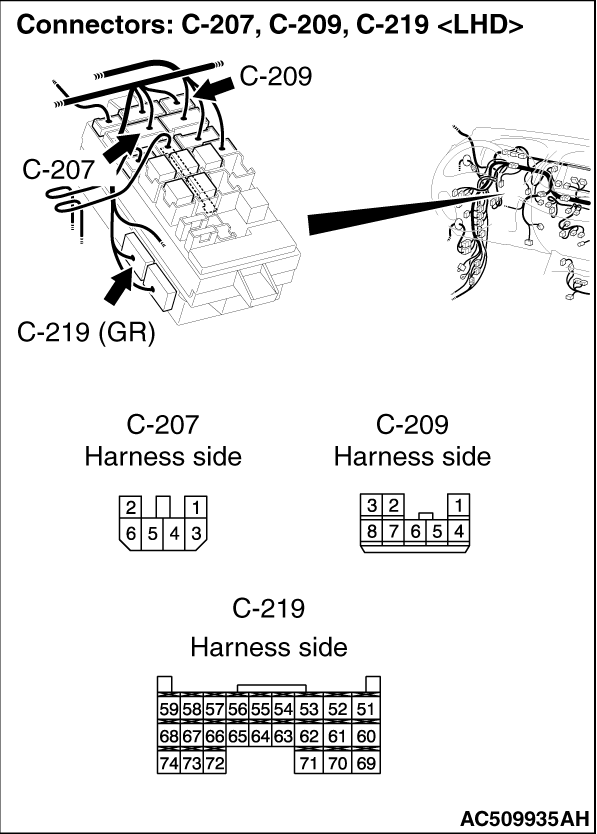 Connectors: C-207, C-209, C-219 <LHD>

C-209

C-207

C-219 (GR)

C-207
Harness side

2 1
6 5 4 3

C-209
Harness side

3 2 1
8 7 6 5 4

C-219
Harness side

59 58 57 56 55 54 53 52 51
68 67 66 65 64 63 62 61 60
74 73 72 71 70 69

AC509935AH