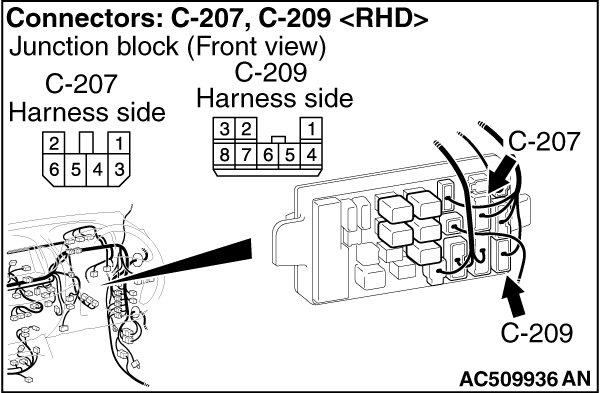 Connectors: C-207, C-209 <RHD>
Junction block (Front view)

C-207
Harness side

2 1
6 5 4 3

C-209
Harness side

3 2 1
8 7 6 5 4

C-207

C-209

AC509936 AN