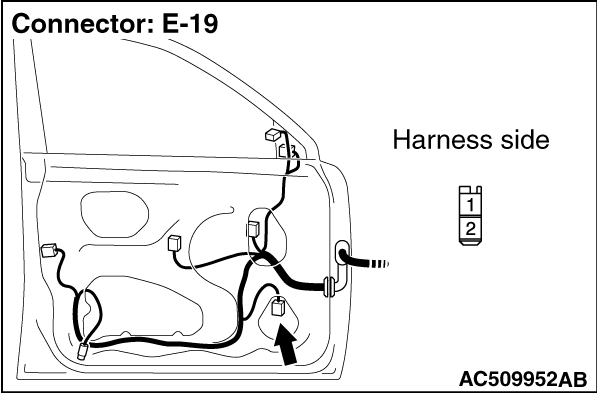 Connector: E-19

Harness side

1
2

AC509952AB