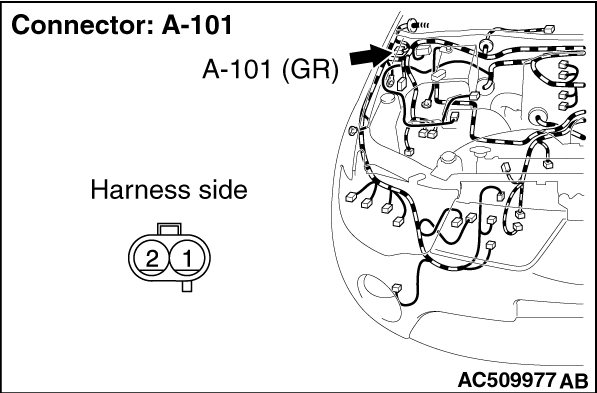 Connector: A-101

A-101 (GR)

Harness side

2 1

AC509977 AB