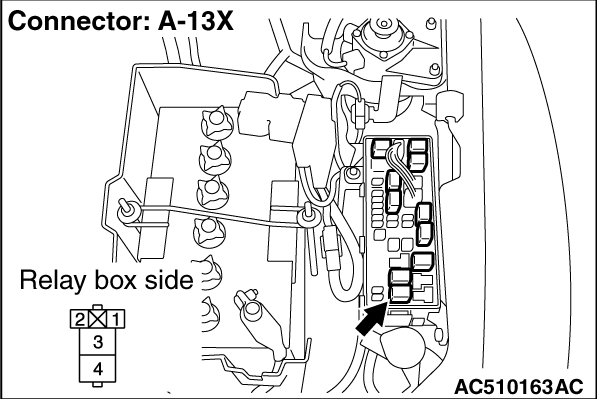 Connector: A-13X

Relay box side

2 1
3
4

AC510163AC