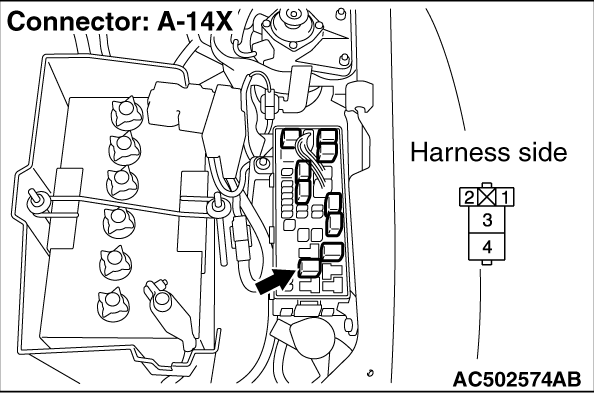 Connector: A-14X

Harness side

2 1
3
4

AC502574AB