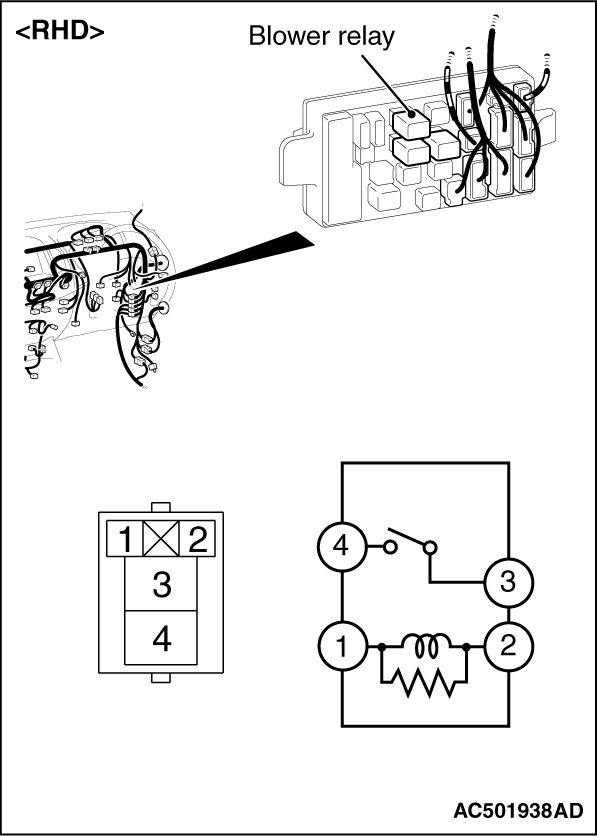 <RHD>

Blower relay

1 2
3
4

4
3
1
2

AC501938AD