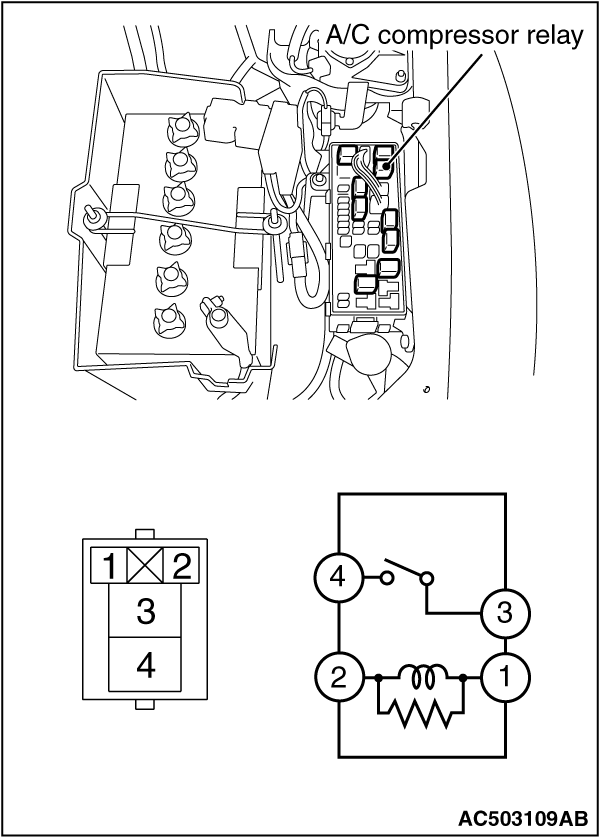 A/C compressor relay

1
2
3
4

4
3
2
1

AC503109AB