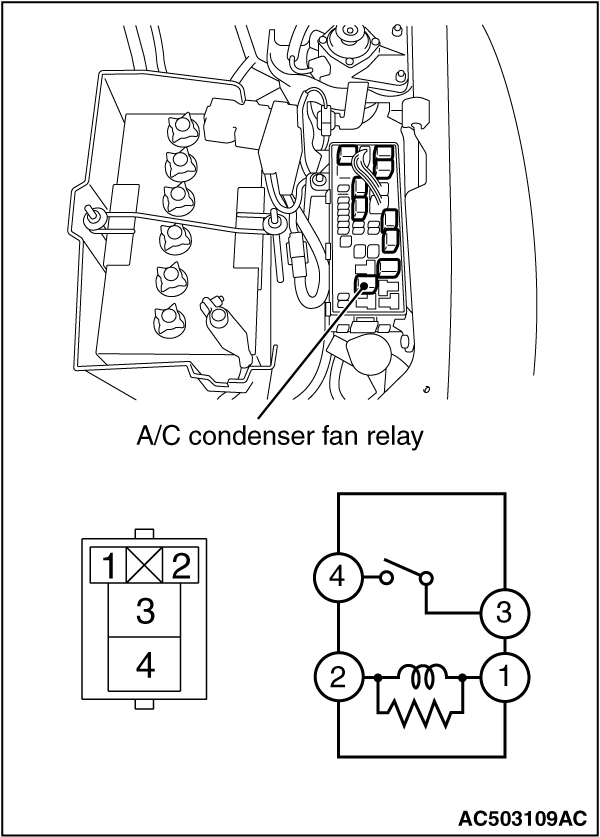 A/C condenser fan relay

1 2
3
4

4
3
2
1

AC503109AC