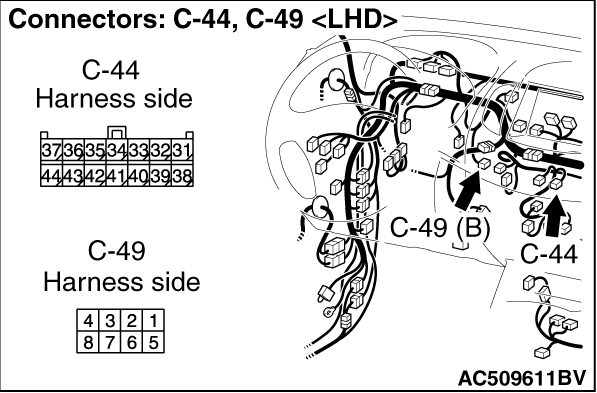 Connectors: C-44, C-49 <LHD>

C-44
Harness side

| 37 | 36 | 35 | 34 | 33 | 32 | 31 |
|---|---|---|---|---|---|---|
| 44 | 43 | 42 | 41 | 40 | 39 | 38 |

C-49
Harness side

| 4 | 3 | 2 | 1 |
|---|---|---|---|
| 8 | 7 | 6 | 5 |

C-49 (B)

C-44

AC509611BV