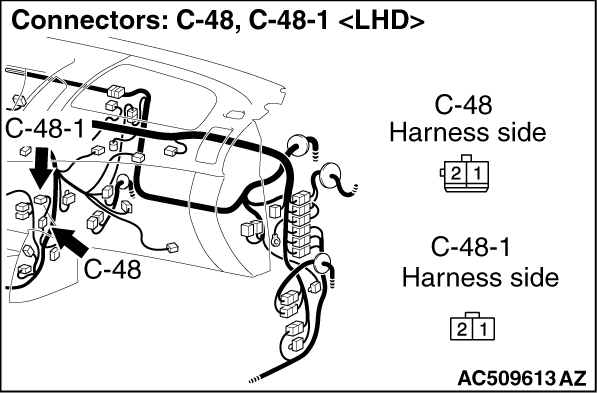 Connectors: C-48, C-48-1 <LHD>

C-48-1

C-48

C-48
Harness side

2 1

C-48-1
Harness side

2 1

AC509613 AZ