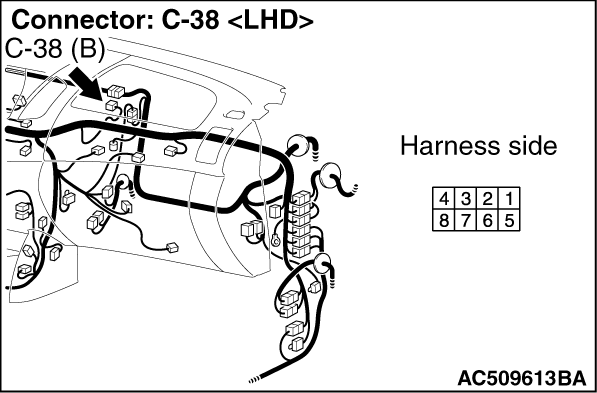 Connector: C-38 <LHD>

C-38 (B)

Harness side

| 4 | 3 | 2 | 1 |
|---|---|---|---|
| 8 | 7 | 6 | 5 |

AC509613BA