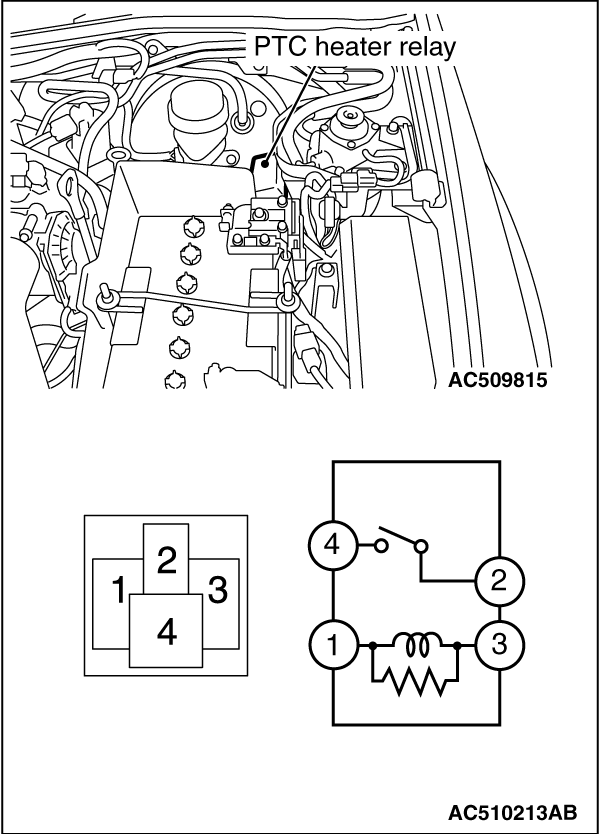 PTC heater relay

AC509815

2
1
3
4

4
2
1
3

AC510213AB