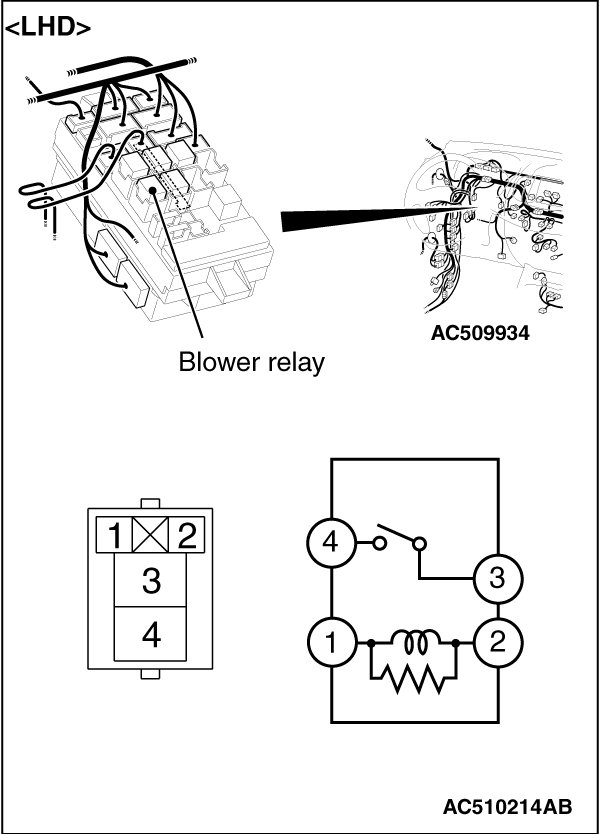 <LHD>

AC509934

Blower relay

1 2
3
4

4
3
1
2

AC510214AB