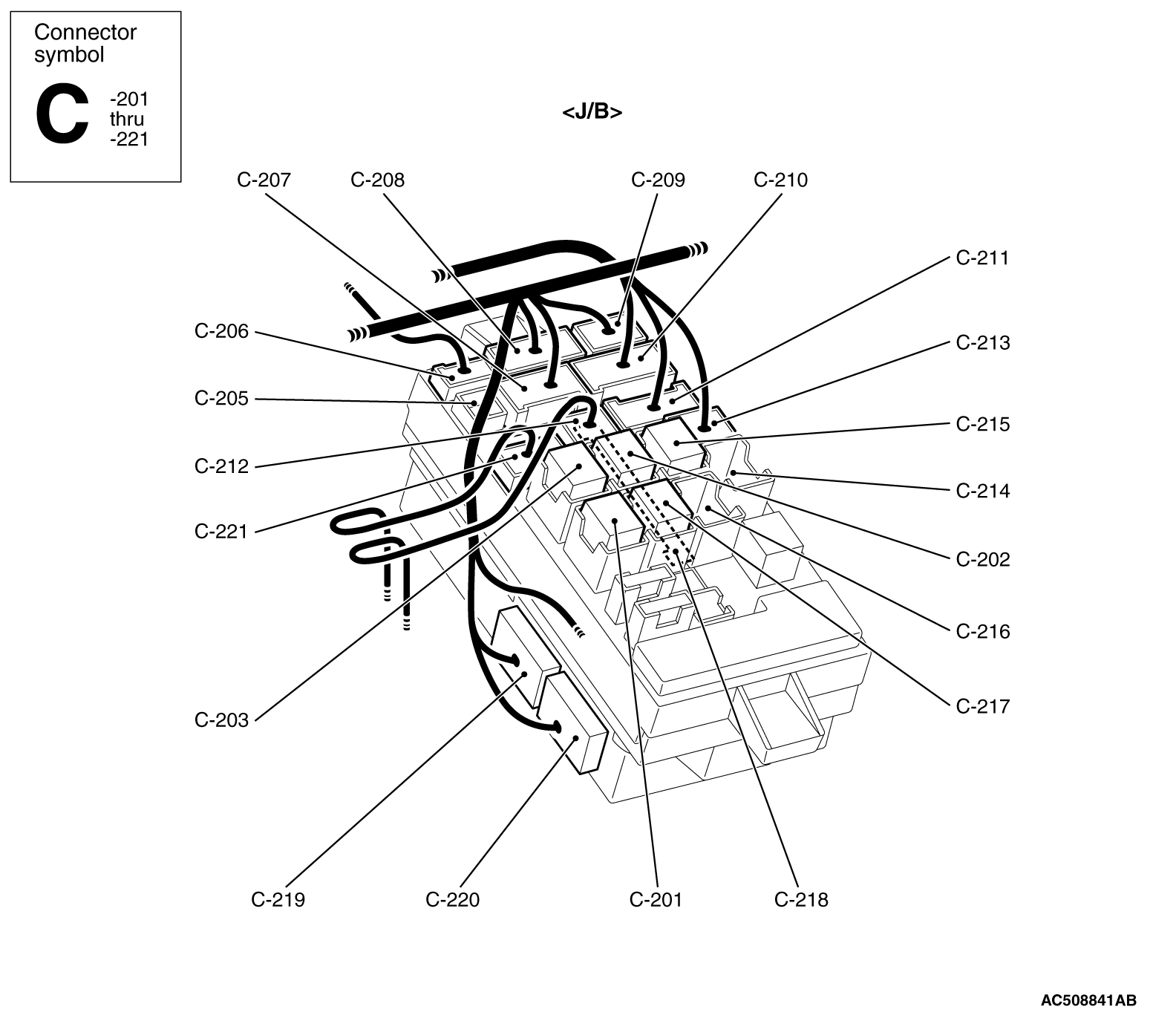 Connector symbol

C

-201
thru
-221

<J/B>

C-207
C-208
C-209
C-210
C-211
C-206
C-213
C-205
C-215
C-212
C-214
C-221
C-202
C-216
C-217
C-203
C-219
C-220
C-201
C-218

AC508841AB