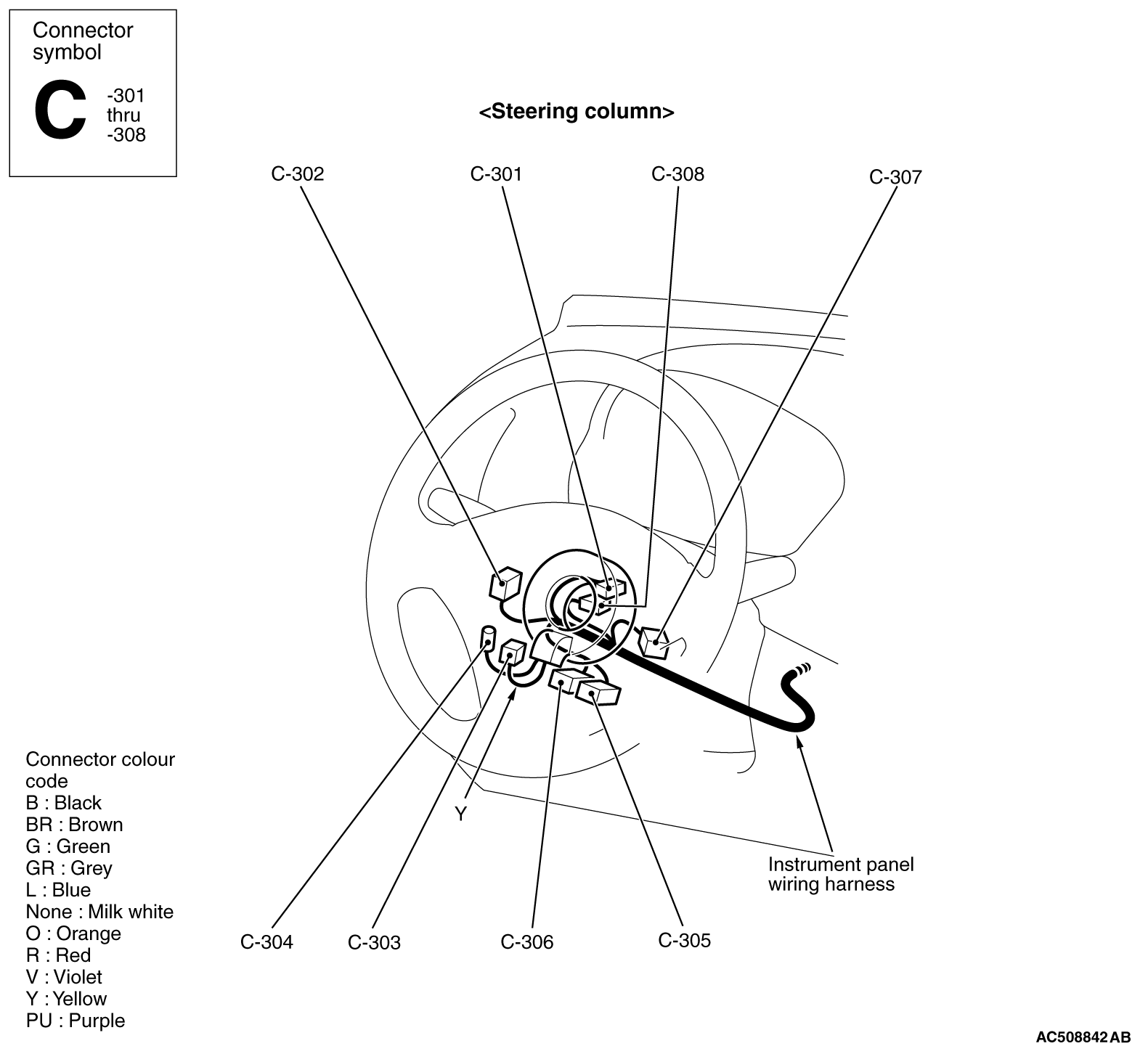 Connector symbol
C -301 thru -308

<Steering column>

C-302
C-301
C-308
C-307

Y

Instrument panel wiring harness

C-304
C-303
C-306
C-305

Connector colour code
B : Black
BR : Brown
G : Green
GR : Grey
L : Blue
None : Milk white
O : Orange
R : Red
V : Violet
Y : Yellow
PU : Purple

AC508842 AB