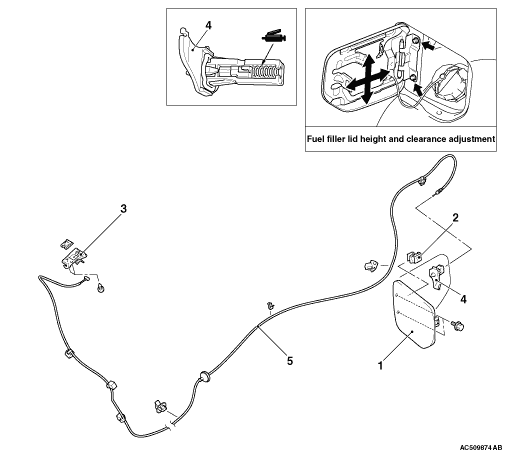 4

Fuel filler lid height and clearance adjustment

3

2

4

5

1

AC509874AB