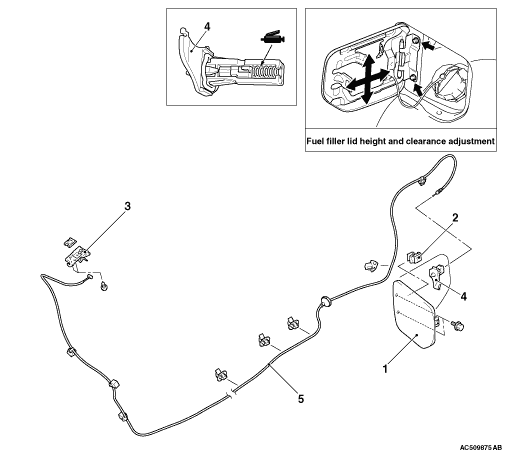 4

Fuel filler lid height and clearance adjustment

3

2

4

1

5

AC509875 AB