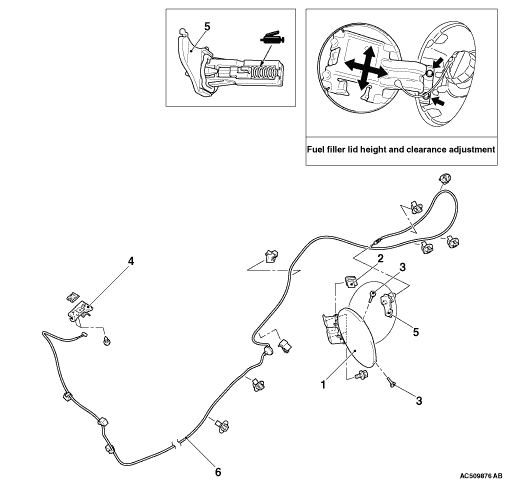 5

Fuel filler lid height and clearance adjustment

4

2

3

5

1

3

6

AC509876 AB