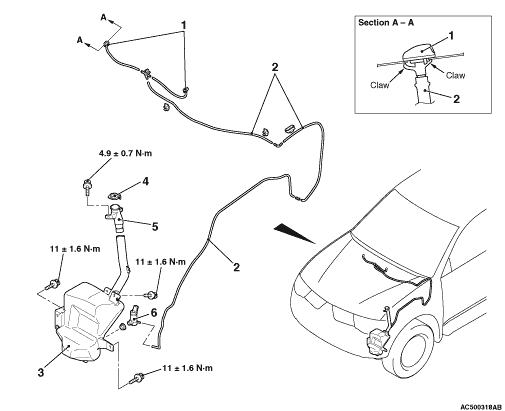 A

A

1

2

Section A – A

1

Claw

Claw

2

4.9 ± 0.7 N·m

4

5

11 ± 1.6 N·m

11 ± 1.6 N·m

2

6

3

11 ± 1.6 N·m

AC500318AB