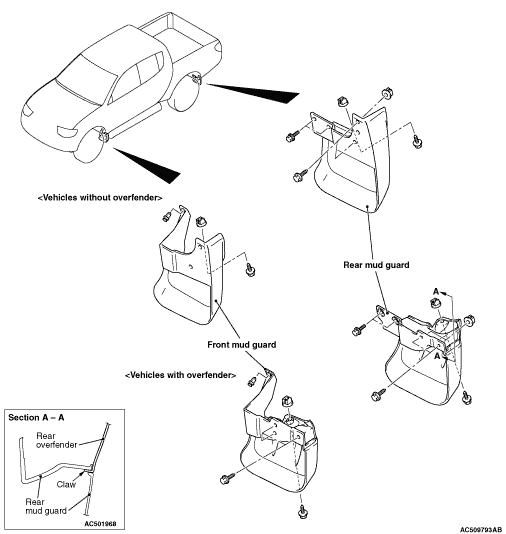 <Vehicles without overfender>

Rear mud guard

A

A

Front mud guard

<Vehicles with overfender>

Section A – A

Rear overfender

Claw

Rear mud guard

AC501968

AC509793AB