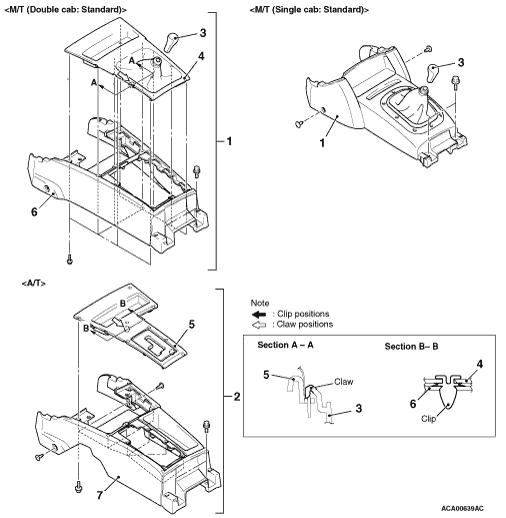 <M/T (Double cab: Standard)>

3
A
4
A
1
6

<M/T (Single cab: Standard)>

3
1

<A/T>

B
B
5
2
7

Note
: Clip positions
: Claw positions

Section A – A
5
Claw
3

Section B– B
4
6
Clip

ACA00639AC