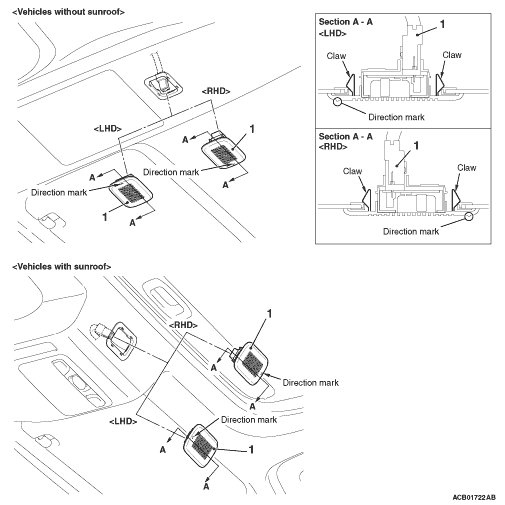 <Vehicles without sunroof>

<RHD>

<LHD>

A

1

Direction mark

A

A

Direction mark

1

A

Section A - A
<LHD>

1

Claw

Claw

Direction mark

Section A - A
<RHD>

1

Claw

Claw

Direction mark

<Vehicles with sunroof>

<RHD>

1

A

Direction mark

A

<LHD>

Direction mark

A

1

A

ACB01722AB