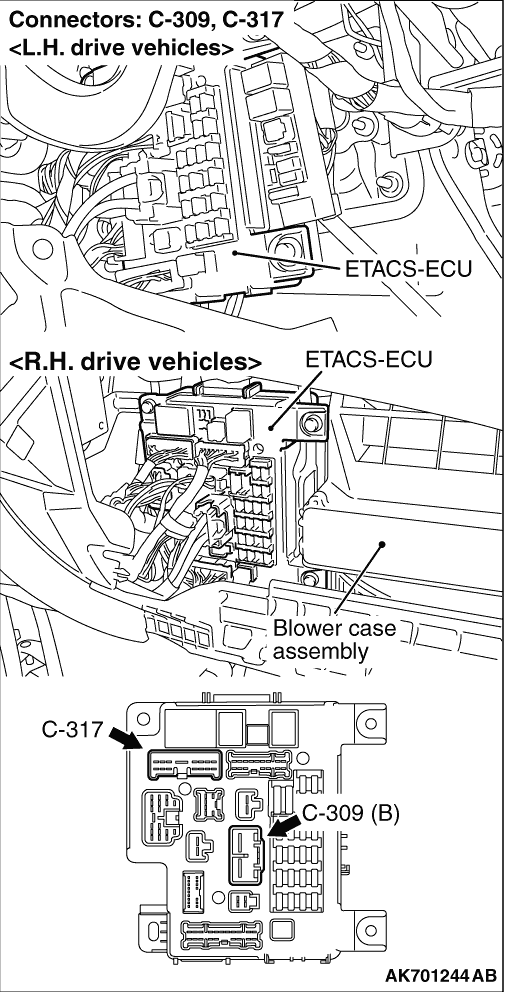 Connectors: C-309, C-317
<L.H. drive vehicles>

ETACS-ECU

<R.H. drive vehicles>

ETACS-ECU

Blower case assembly

C-317

C-309 (B)

AK701244 AB