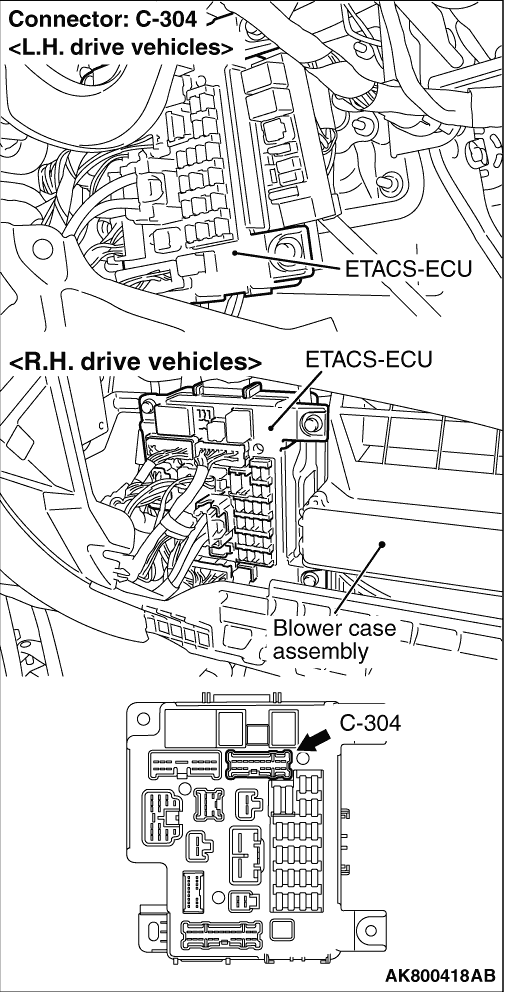 Connector: C-304
<L.H. drive vehicles>

ETACS-ECU

<R.H. drive vehicles>

ETACS-ECU

Blower case assembly

C-304

AK800418AB