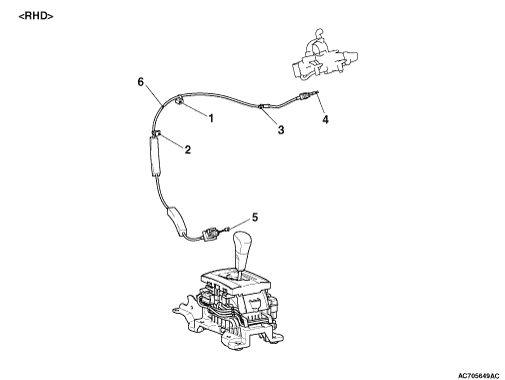 <RHD>

6
1
3
4
2
5

AC705649AC