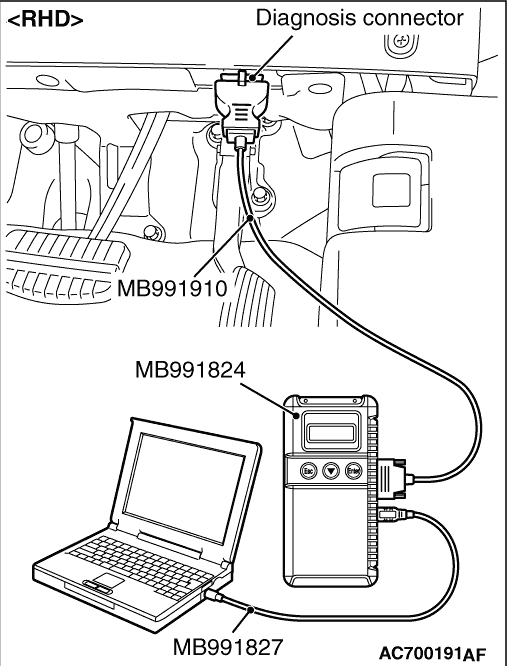 <RHD>
Diagnosis connector
MB991910
MB991824
Esc
Enter
MB991827
AC700191AF